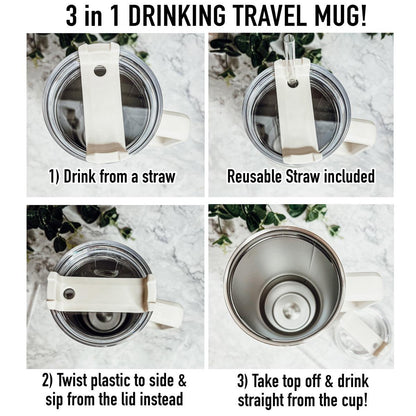 3 in 1 DRINKING TRAVEL MUG!

1) Drink from a straw

Reusable Straw included

2) Twist plastic to side & sip from the lid instead

3) Take top off & drink straight from the cup!